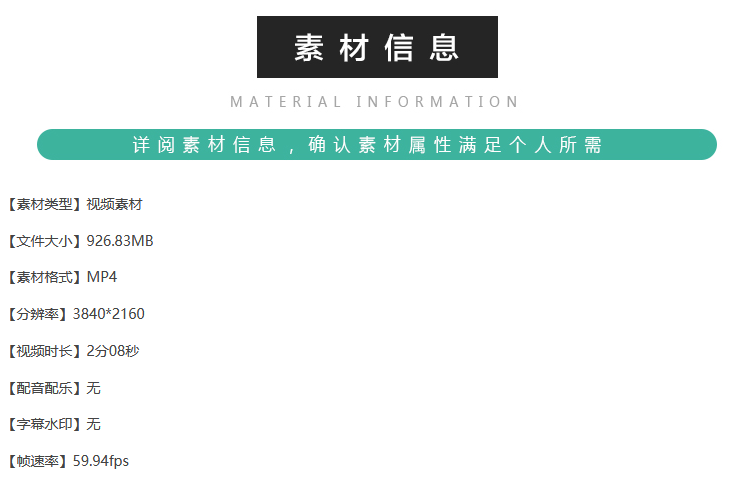 素材信息

MATERIAL INFORMATION

详阅素材信息，确认素材属性满足个人所需

【素材类型】视频素材

【文件大小】926.83MB

【素材格式】MP4

【分辨率】3840*2160

【视频时长】2分08秒

【配音配乐】无

【字幕水印】无

【帧速率】59.94fps